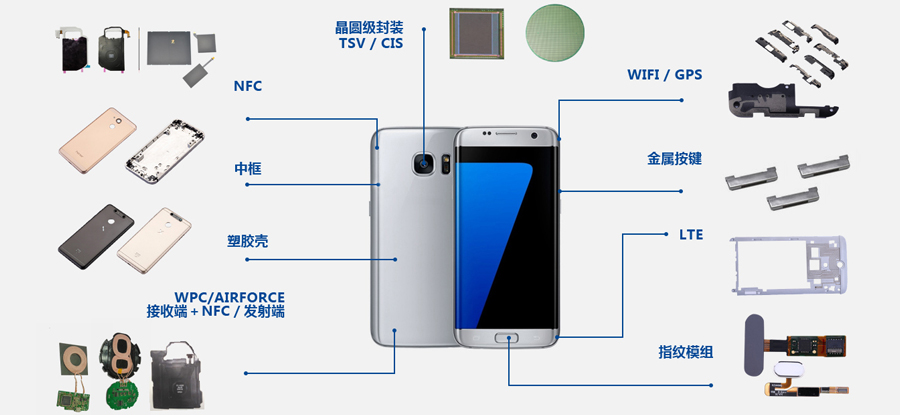 晶圆级封装
TSV / CIS

NFC

中框

塑胶壳

WPC/AIRFORCE
接收端 + NFC / 发射端

WIFI / GPS

金属按键

LTE

指纹模组